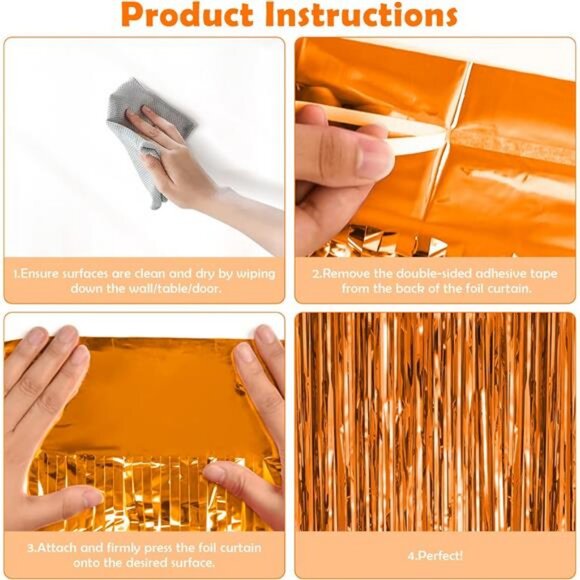 Product Instructions

1.Ensure surfaces are clean and dry by wiping down the wall/table/door.

2.Remove the double-sided adhesive tape from the back of the foil curtain.

3.Attach and firmly press the foil curtain onto the desired surface.

4.Perfect!